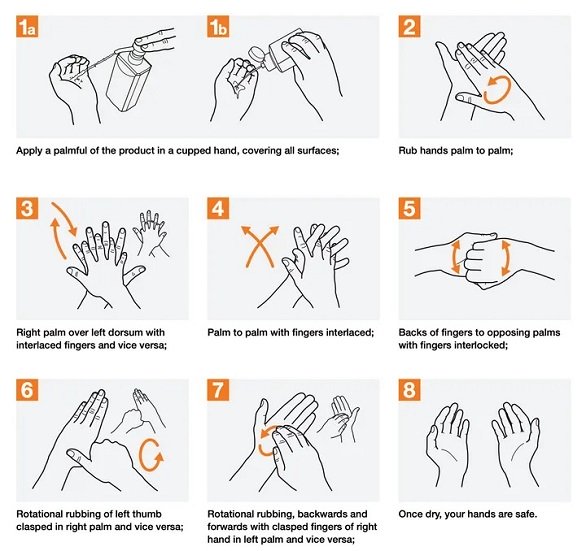 1a

1b

Apply a palmful of the product in a cupped hand, covering all surfaces;

2

Rub hands palm to palm;

3

Right palm over left dorsum with interlaced fingers and vice versa;

4

Palm to palm with fingers interlaced;

5

Backs of fingers to opposing palms with fingers interlocked;

6

Rotational rubbing of left thumb clasped in right palm and vice versa;

7

Rotational rubbing, backwards and forwards with clasped fingers of right hand in left palm and vice versa;

8

Once dry, your hands are safe.